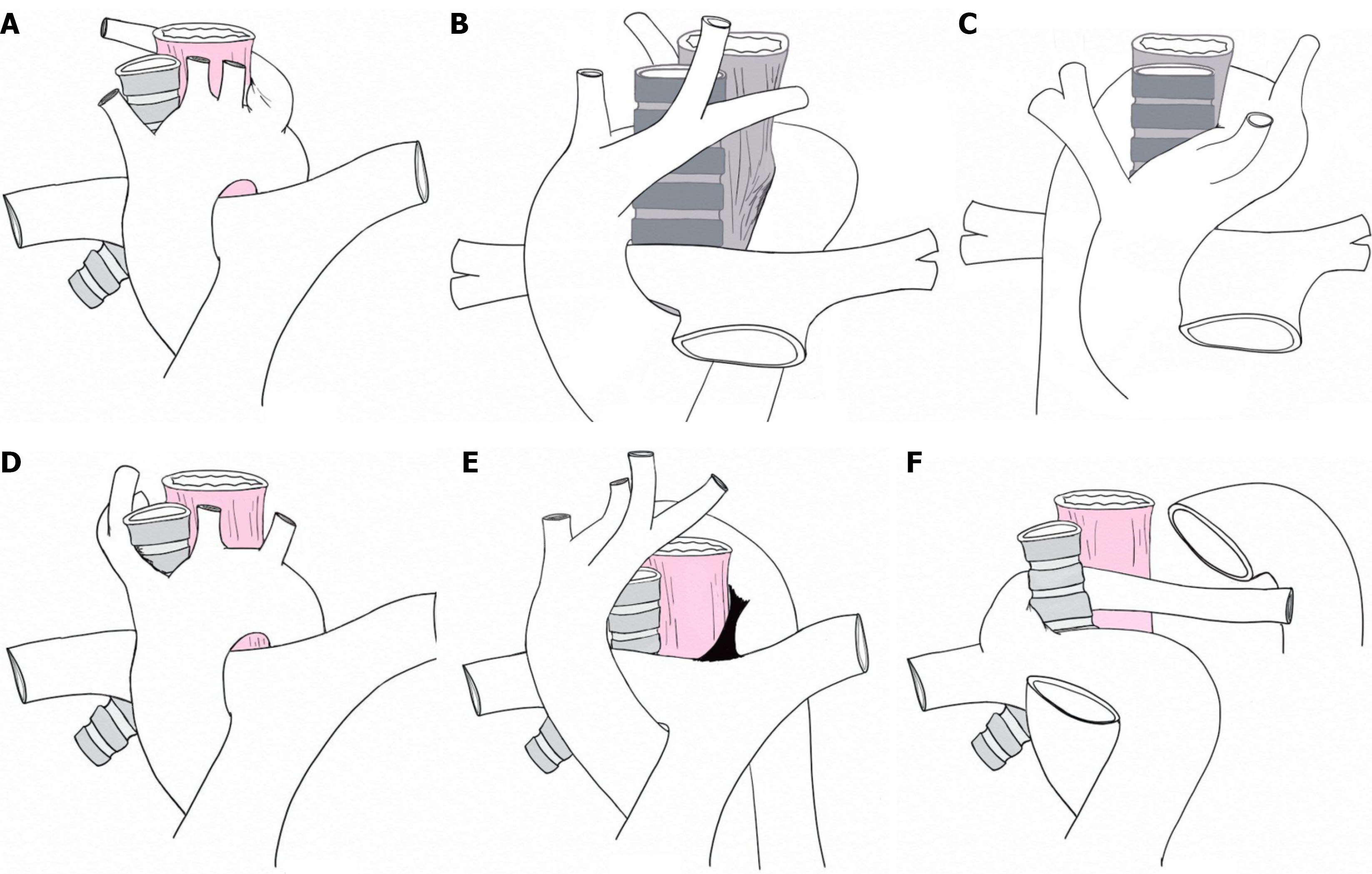 A

B

C

D

E

F