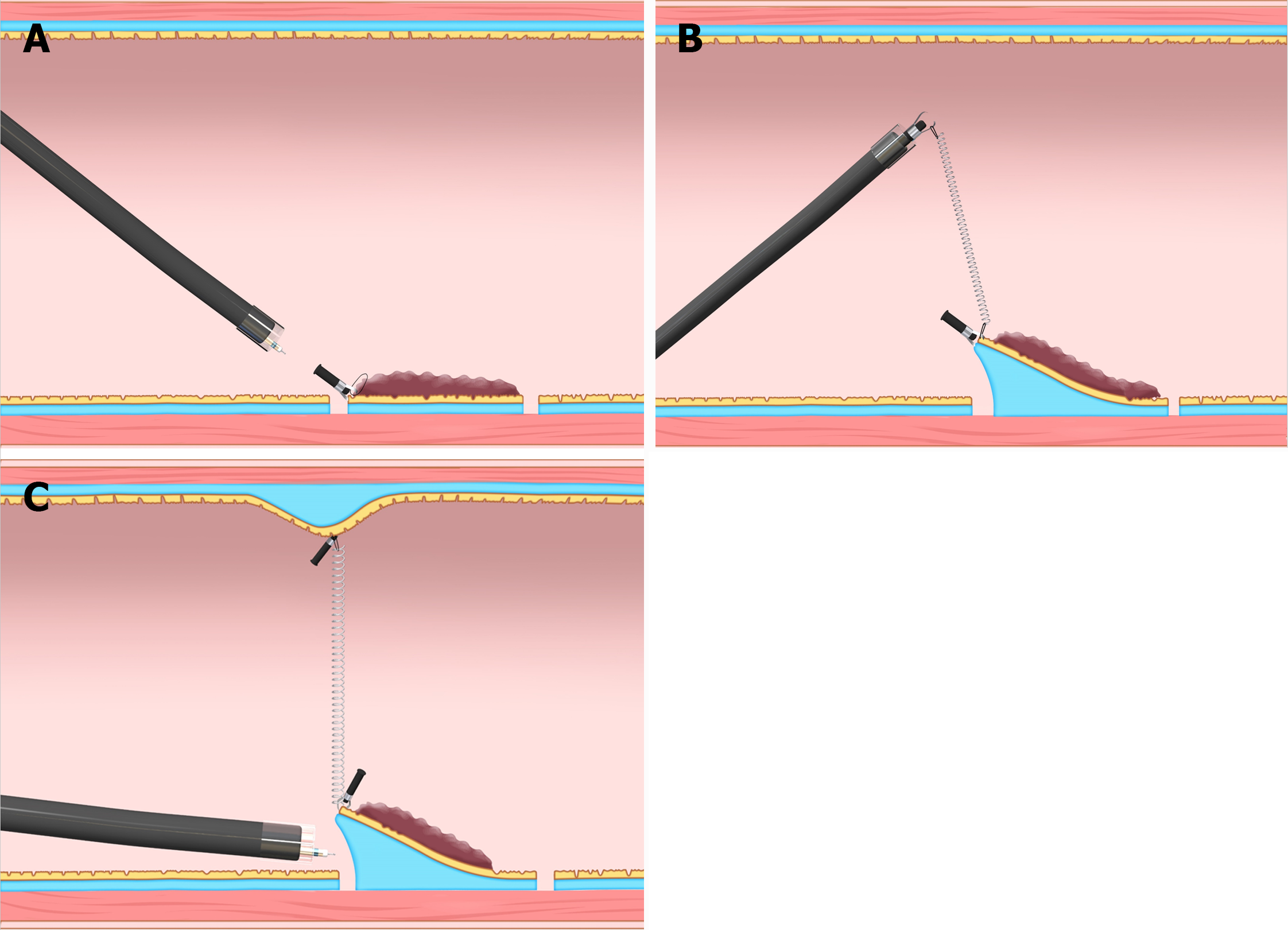 A

B

C