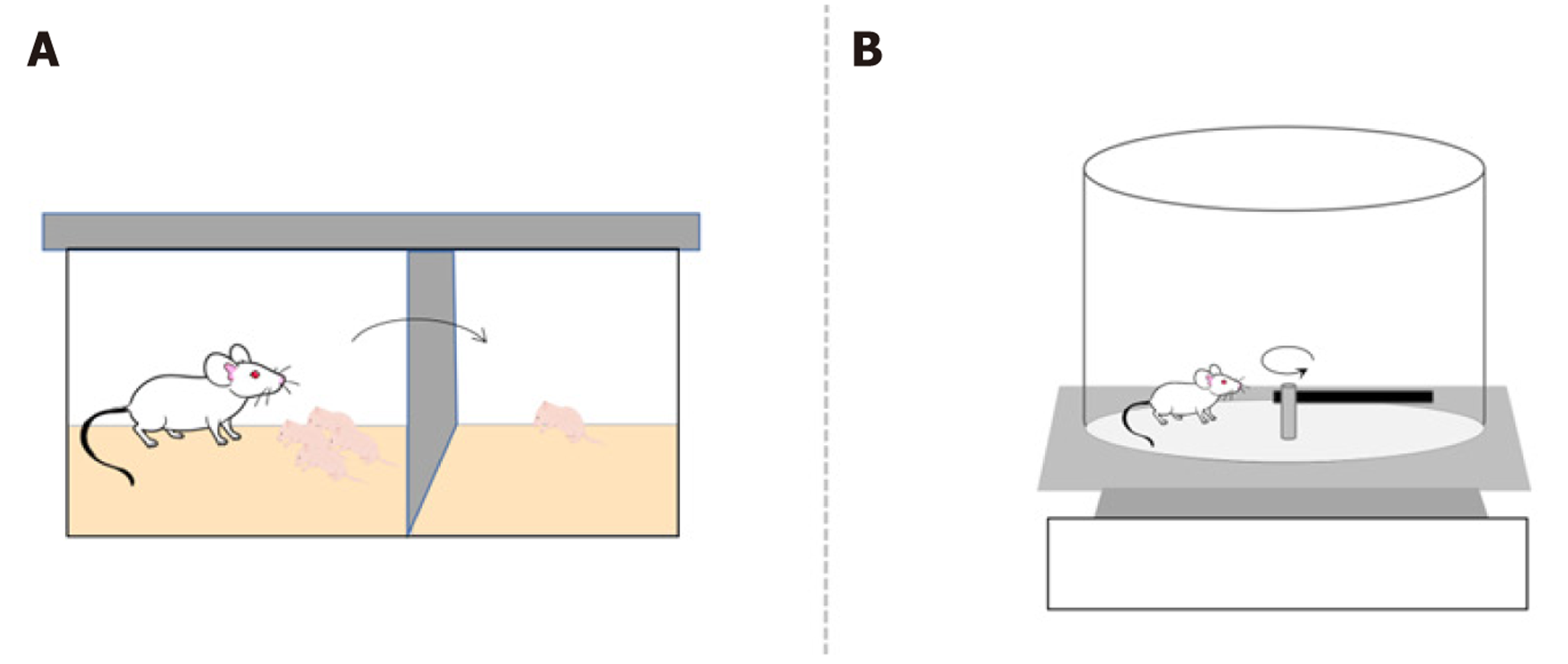 A

B