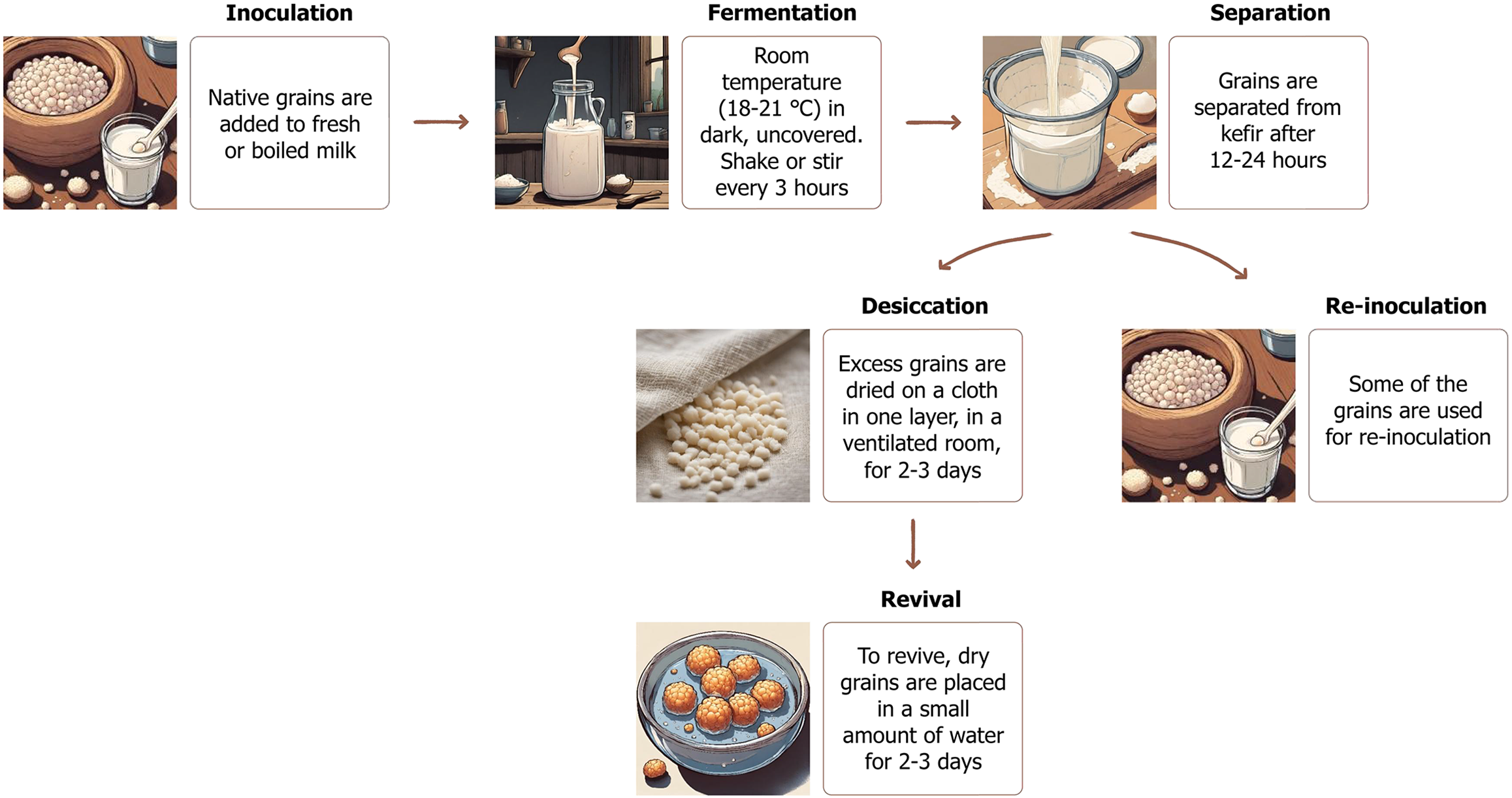 Inoculation

Native grains are added to fresh or boiled milk

Fermentation

Room temperature (18-21 °C) in dark, uncovered. Shake or stir every 3 hours

Separation

Grains are separated from kefir after 12-24 hours

Desiccation

Excess grains are dried on a cloth in one layer, in a ventilated room, for 2-3 days

Re-inoculation

Some of the grains are used for re-inoculation

Revival

To revive, dry grains are placed in a small amount of water for 2-3 days