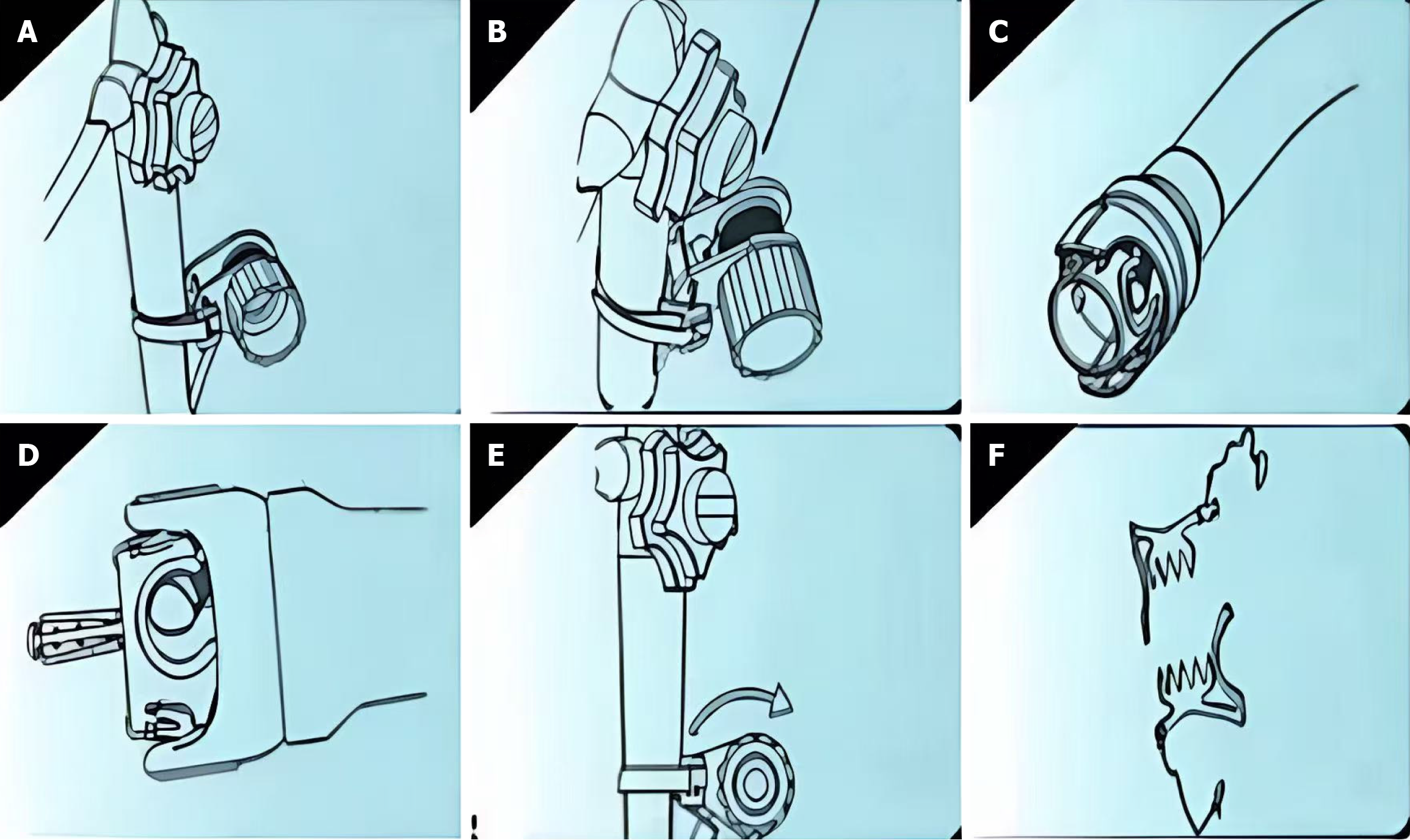 A

B

C

D

E

F