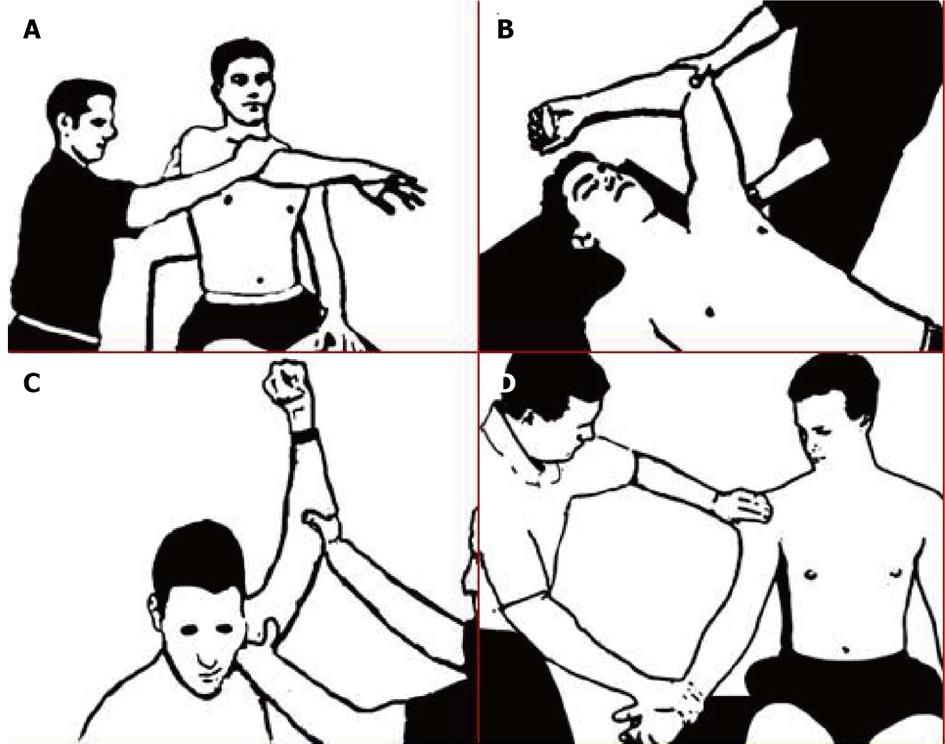 A

B

C

D