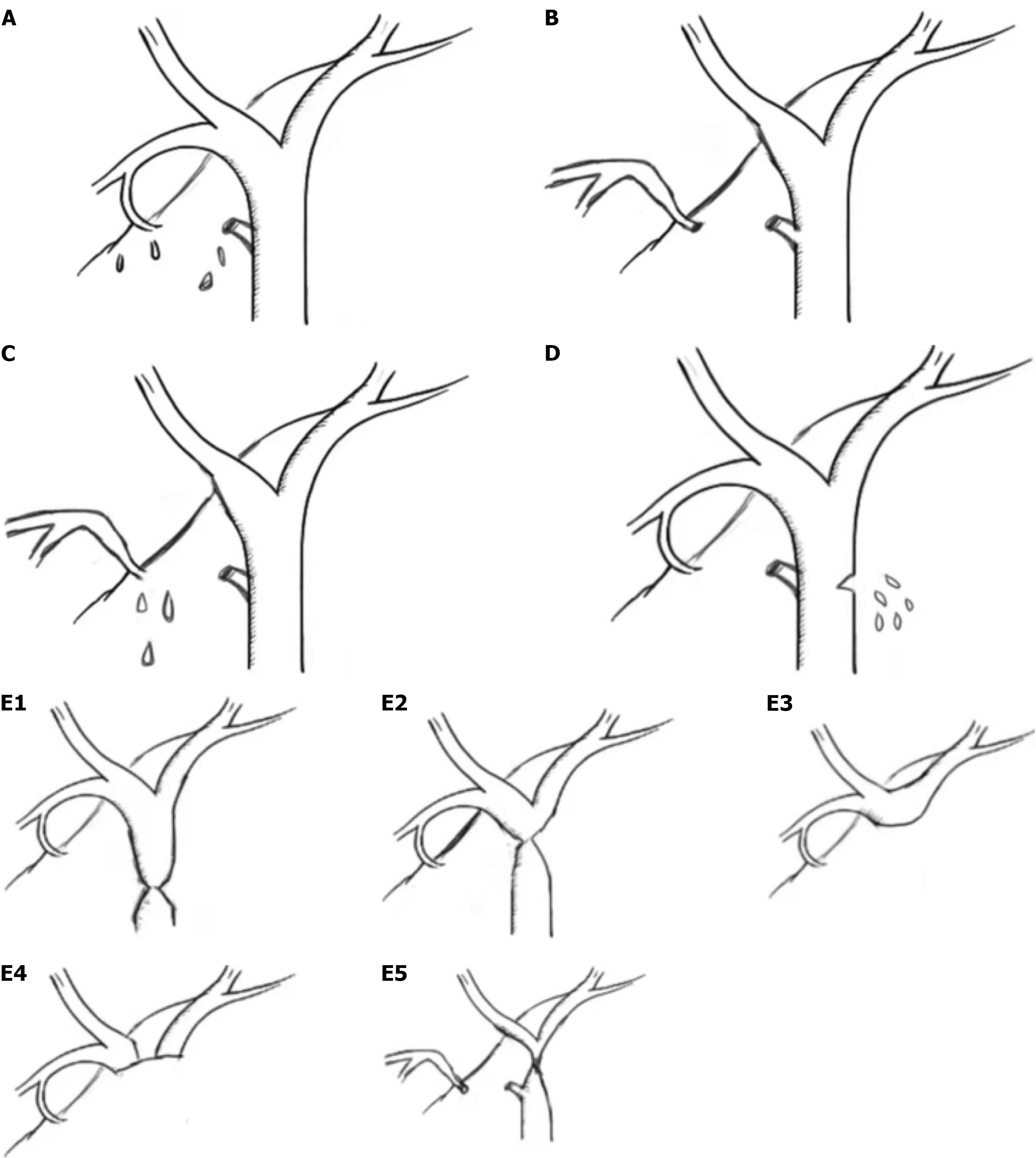 A

B

C

D

E1

E2

E3

E4

E5