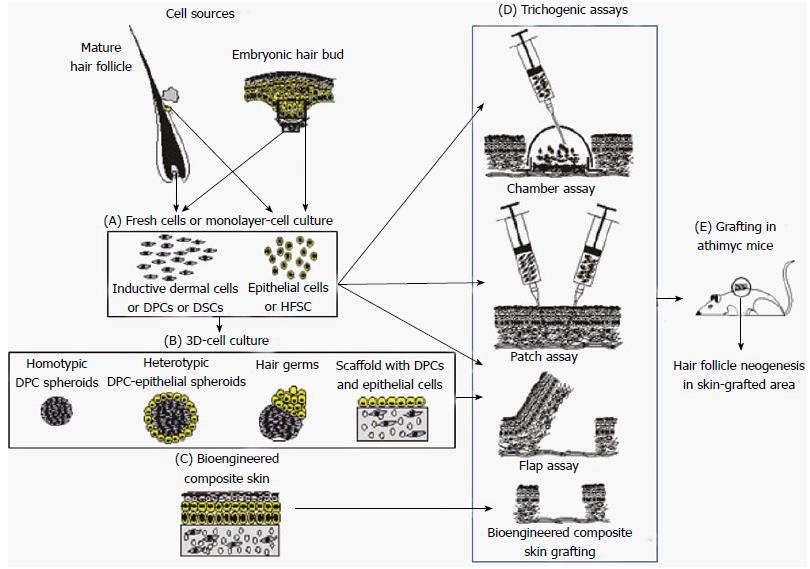 Cell sources

Mature hair follicle

Embryonic hair bud

(A) Fresh cells or monolayer-cell culture

Inductive dermal cells or DPCs or DSCs

Epithelial cells or HFSC

(B) 3D-cell culture

Homotypic DPC spheroids

Heterotypic DPC-epithelial spheroids

Hair germs

Scaffold with DPCs and epithelial cells

(C) Bioengineered composite skin

(D) Trichogenic assays

Chamber assay

Patch assay

Flap assay

Bioengineered composite skin grafting

(E) Grafting in athimyc mice

Hair follicle neogenesis in skin-grafted area