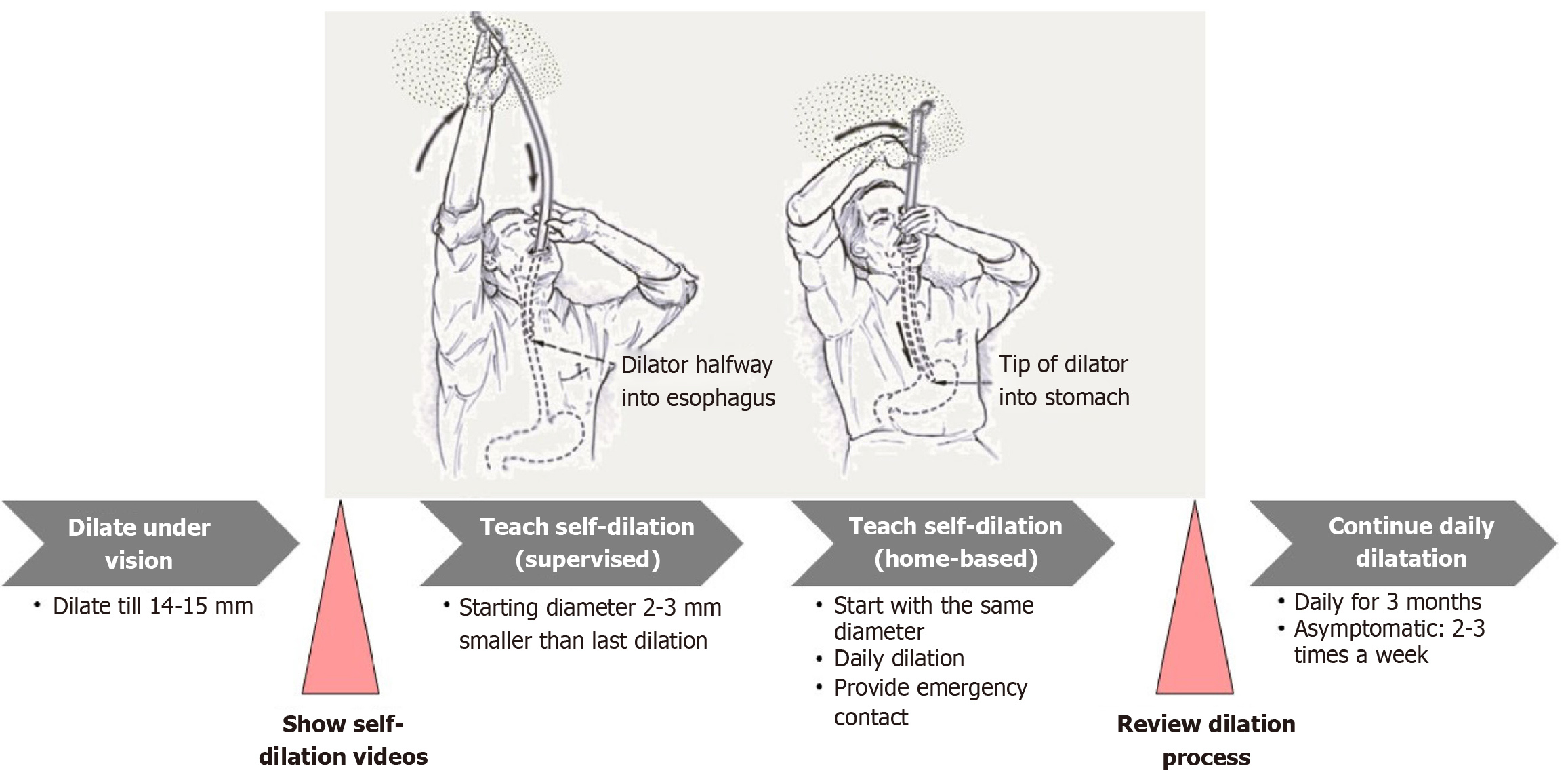 Dilator halfway into esophagus

Tip of dilator into stomach

Dilate under vision

• Dilate till 14-15 mm

Show self-dilation videos

Teach self-dilation (supervised)

• Starting diameter 2-3 mm smaller than last dilation

Teach self-dilation (home-based)

• Start with the same diameter
• Daily dilation
• Provide emergency contact

Review dilation process

Continue daily dilatation

• Daily for 3 months
• Asymptomatic: 2-3 times a week